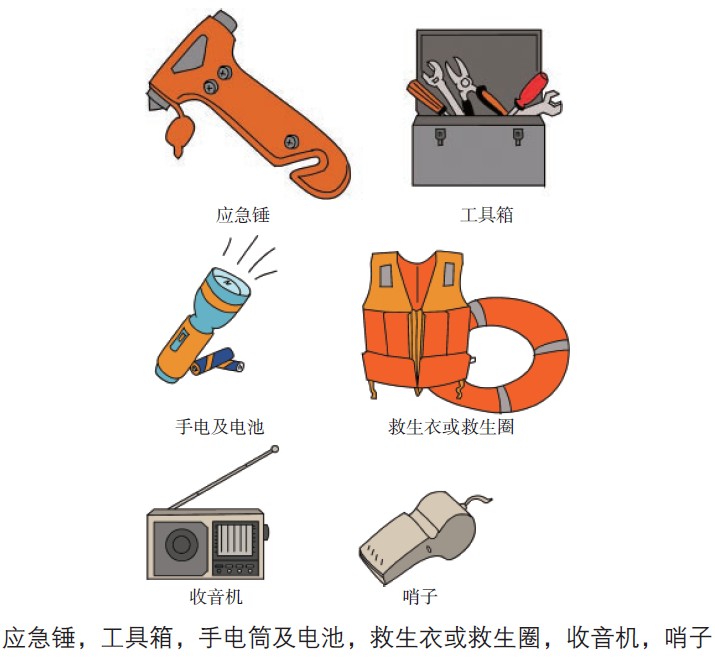 应急锤

工具箱

手电及电池

救生衣或救生圈

收音机

哨子

应急锤，工具箱，手电筒及电池，救生衣或救生圈，收音机，哨子